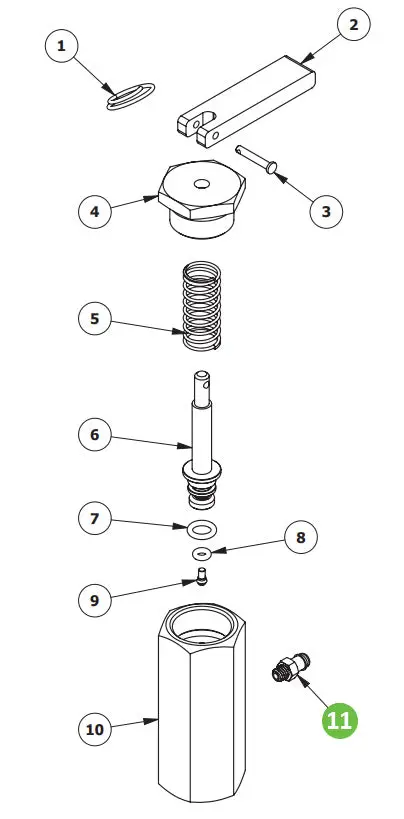 1
2
3
4
5
6
7
8
9
10
11