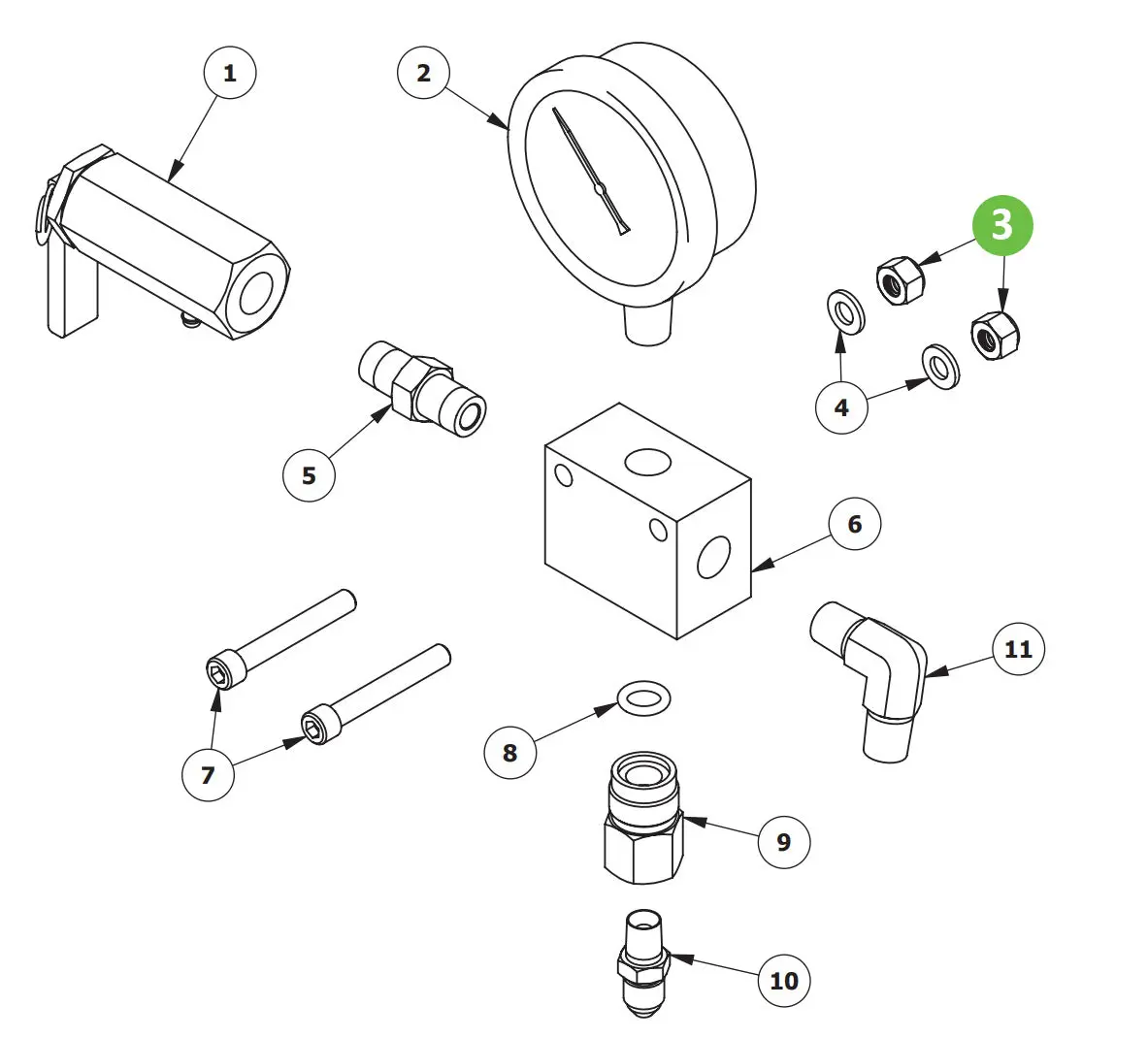 1
2
3
4
5
6
11
7
8
9
10