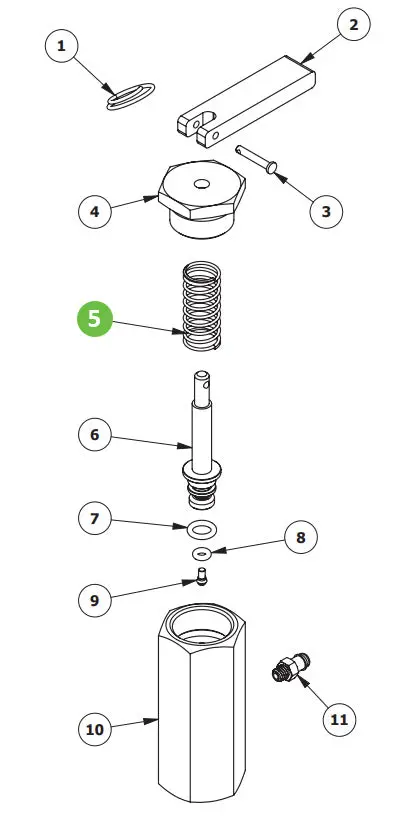 1
2
3
4
5
6
7
8
9
10
11