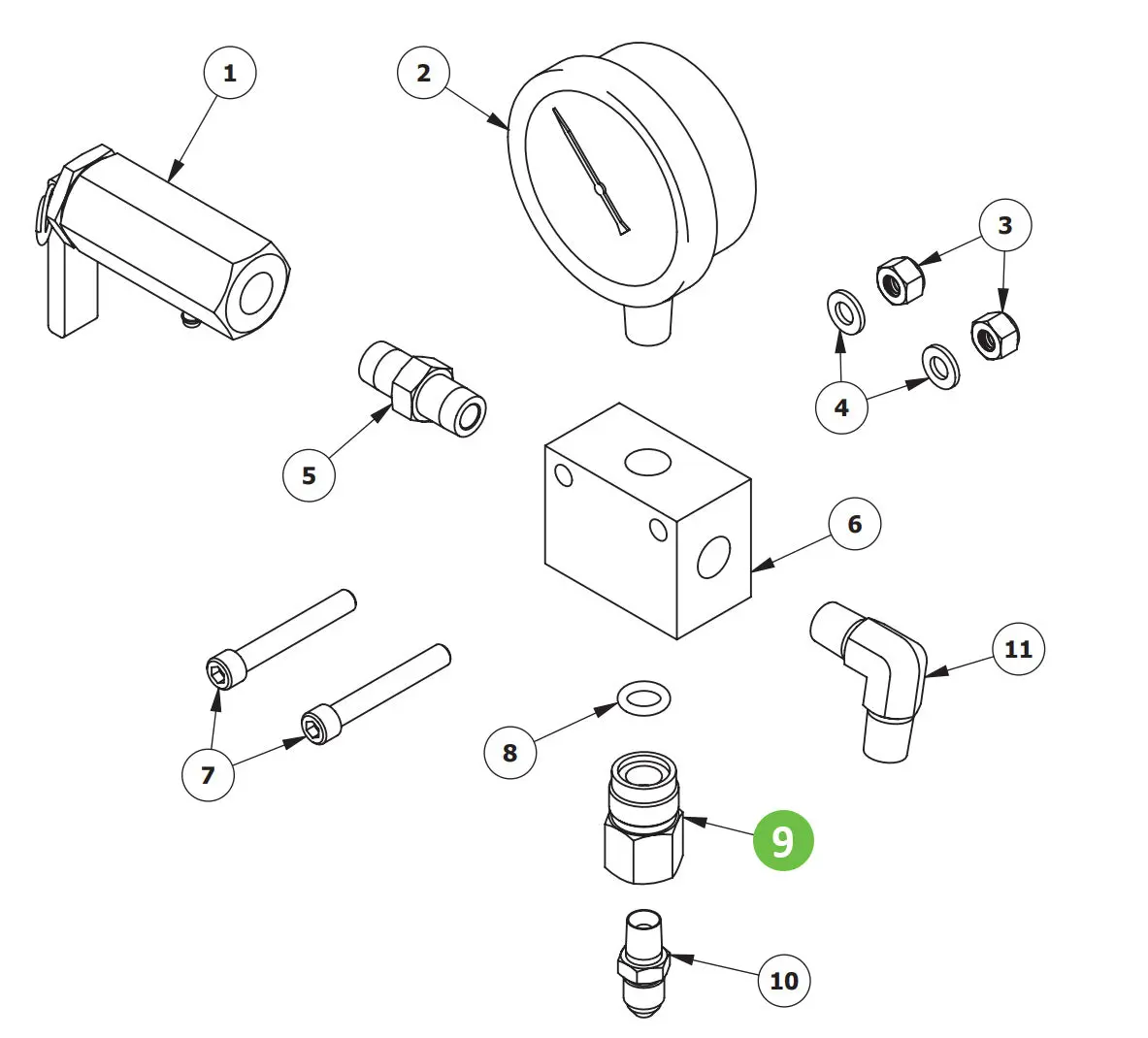 1
2
3
4
5
6
11
7
8
9
10